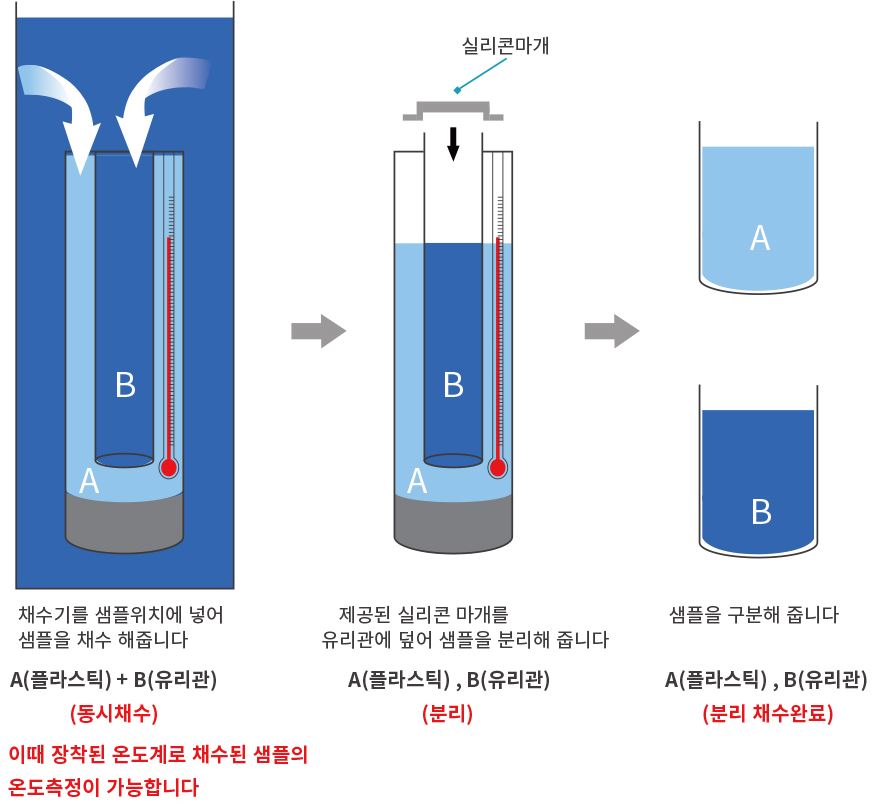 B
A

채수기를 샘플위치에 넣어
샘플을 채수 해줍니다

A(플라스틱) + B(유리관)
(동시채수)

이때 장착된 온도계로 채수된 샘플의
온도측정이 가능합니다

실리콘마개

B
A

제공된 실리콘 마개를
유리관에 덮어 샘플을 분리해 줍니다

A(플라스틱) , B(유리관)
(분리)

A

B

샘플을 구분해 줍니다

A(플라스틱) , B(유리관)
(분리 채수완료)