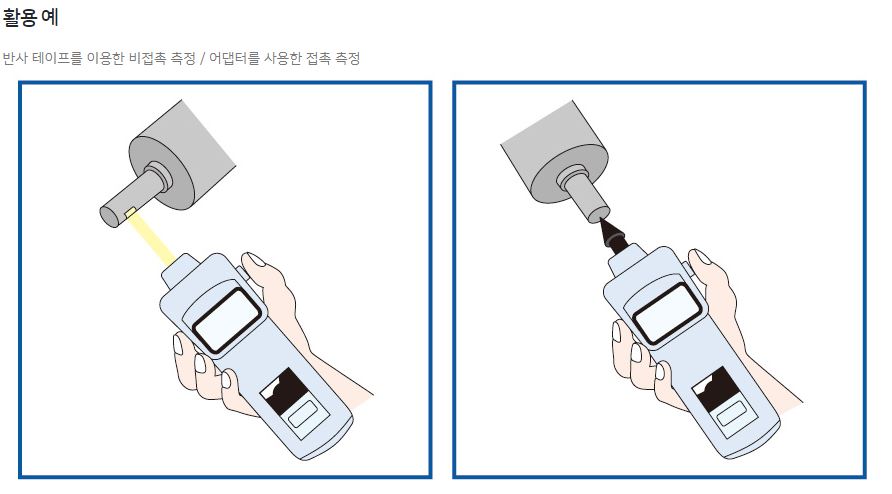 활용 예

반사 테이프를 이용한 비접촉 측정 / 어댑터를 사용한 접촉 측정